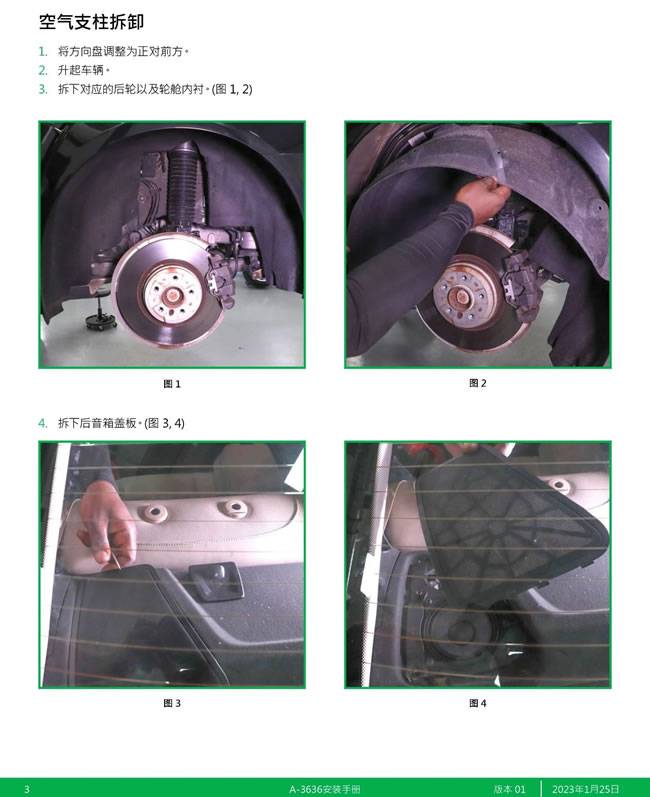 空气支柱拆卸

1. 将方向盘调整为正对前方。
2. 升起车辆。
3. 拆下对应的后轮以及轮舱内衬。(图 1, 2)

图 1

图 2

4. 拆下后音箱盖板。(图 3, 4)

图 3

图 4

3 A-3636安装手册 版本 01 2023年1月25日