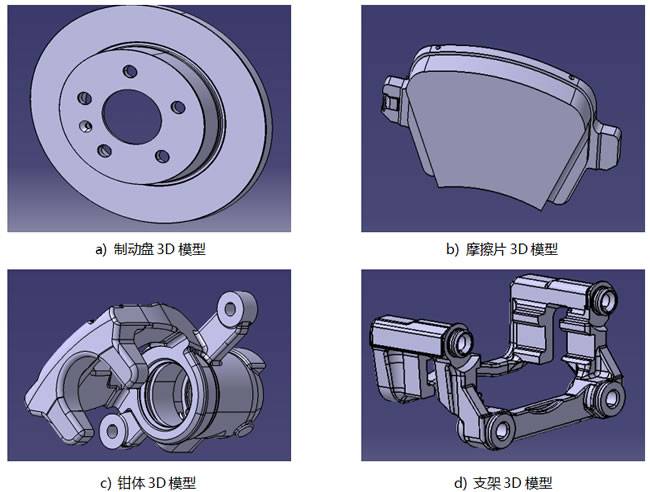 a) 制动盘 3D 模型

b) 摩擦片 3D 模型

c) 钳体 3D 模型

d) 支架 3D 模型